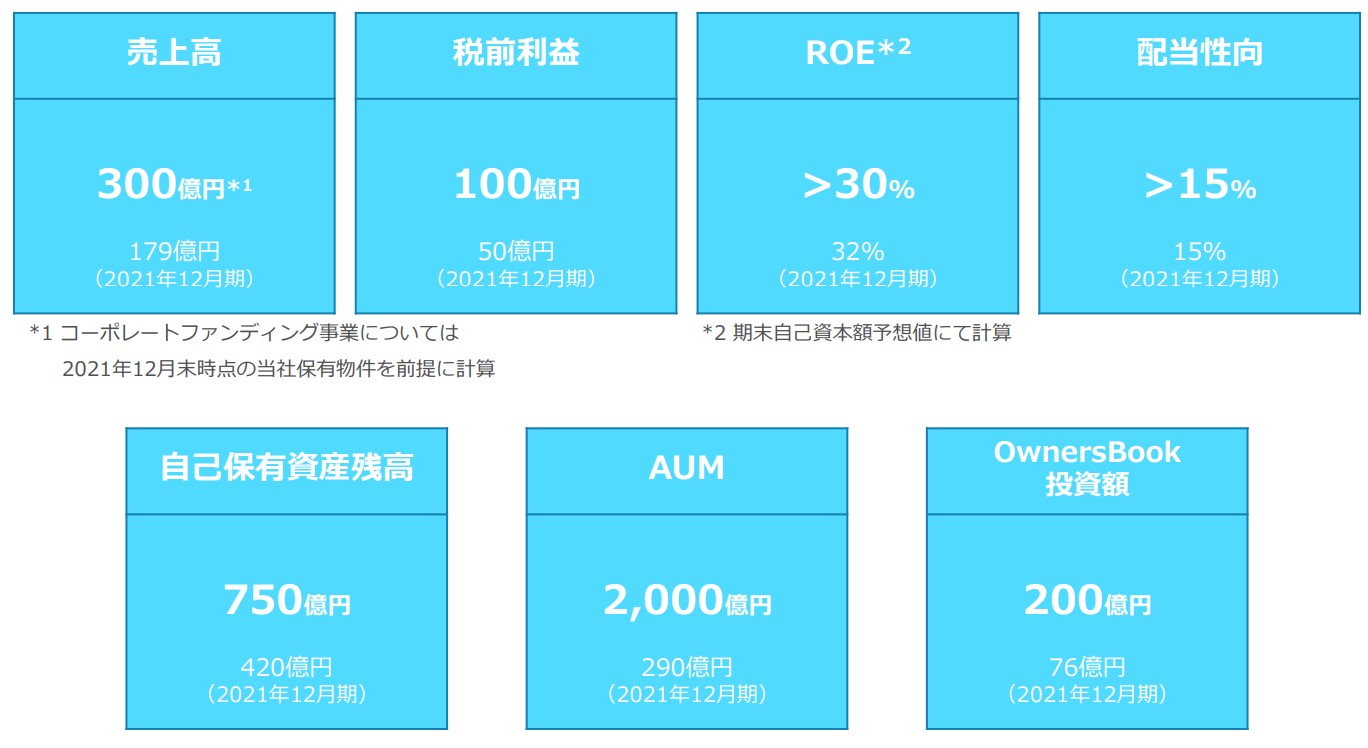 売上高

300億円*1

179億円
（2021年12月期）

税前利益

100億円

50億円
（2021年12月期）

ROE*2

>30%

32%
（2021年12月期）

配当性向

>15%

15%
（2021年12月期）

*1 コーポレートファンディング事業については
2021年12月末時点の当社保有物件を前提に計算

*2 期末自己資本額予想値にて計算

自己保有資産残高

750億円

420億円
（2021年12月期）

AUM

2,000億円

290億円
（2021年12月期）

OwnersBook
投資額

200億円

76億円
（2021年12月期）